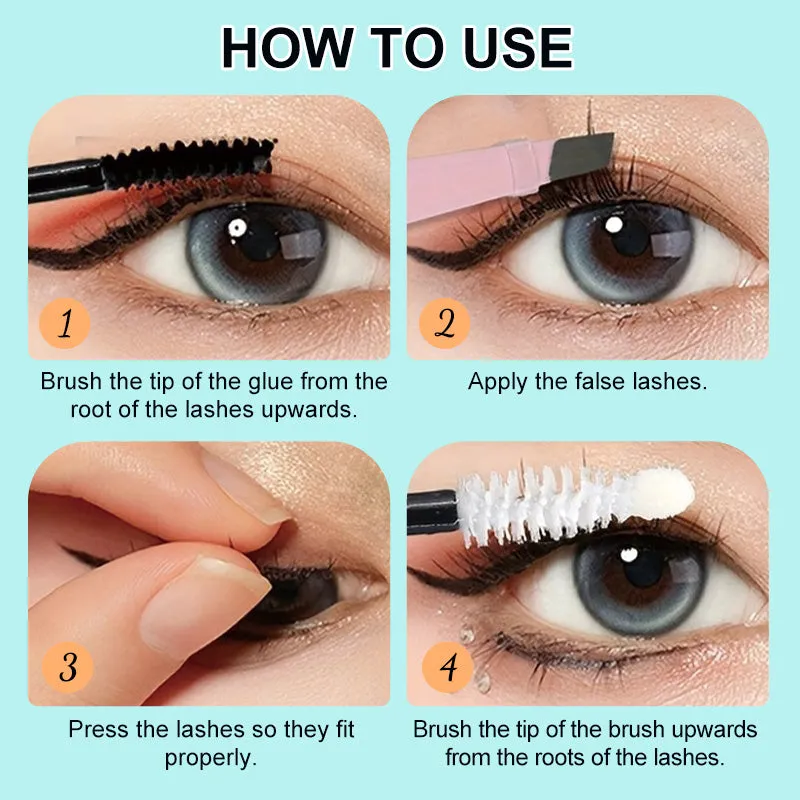 HOW TO USE

1

Brush the tip of the glue from the root of the lashes upwards.

2

Apply the false lashes.

3

Press the lashes so they fit properly.

4

Brush the tip of the brush upwards from the roots of the lashes.